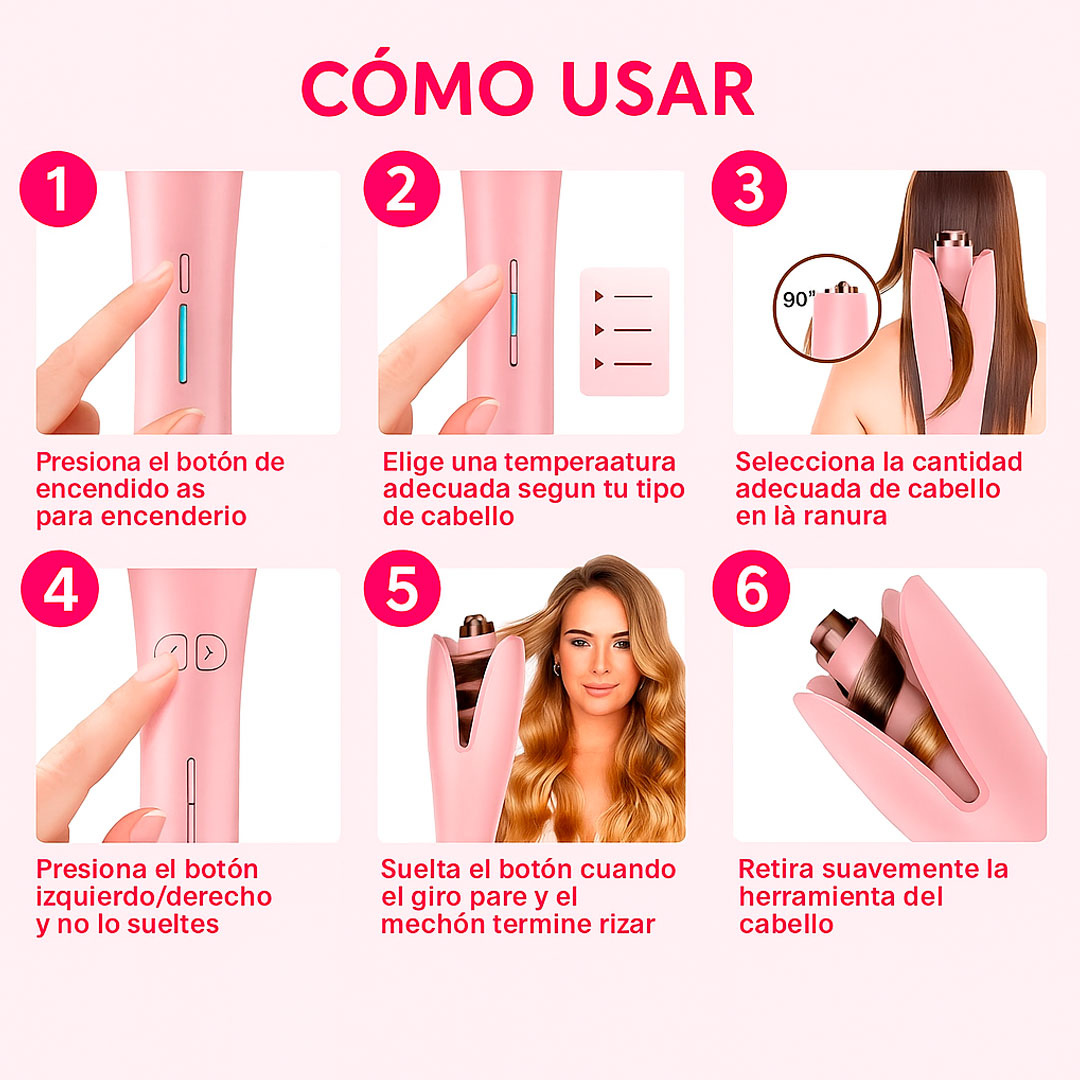 CÓMO USAR

1

Presiona el botón de encendido as para encenderio

2

Elige una temperaatura adecuada segun tu tipo de cabello

3

90"

Selecciona la cantidad adecuada de cabello en là ranura

4

Presiona el botón izquierdo/derecho y no lo sueltes

5

Suelta el botón cuando el giro pare y el mechón termine rizar

6

Retira suavemente la herramienta del cabello